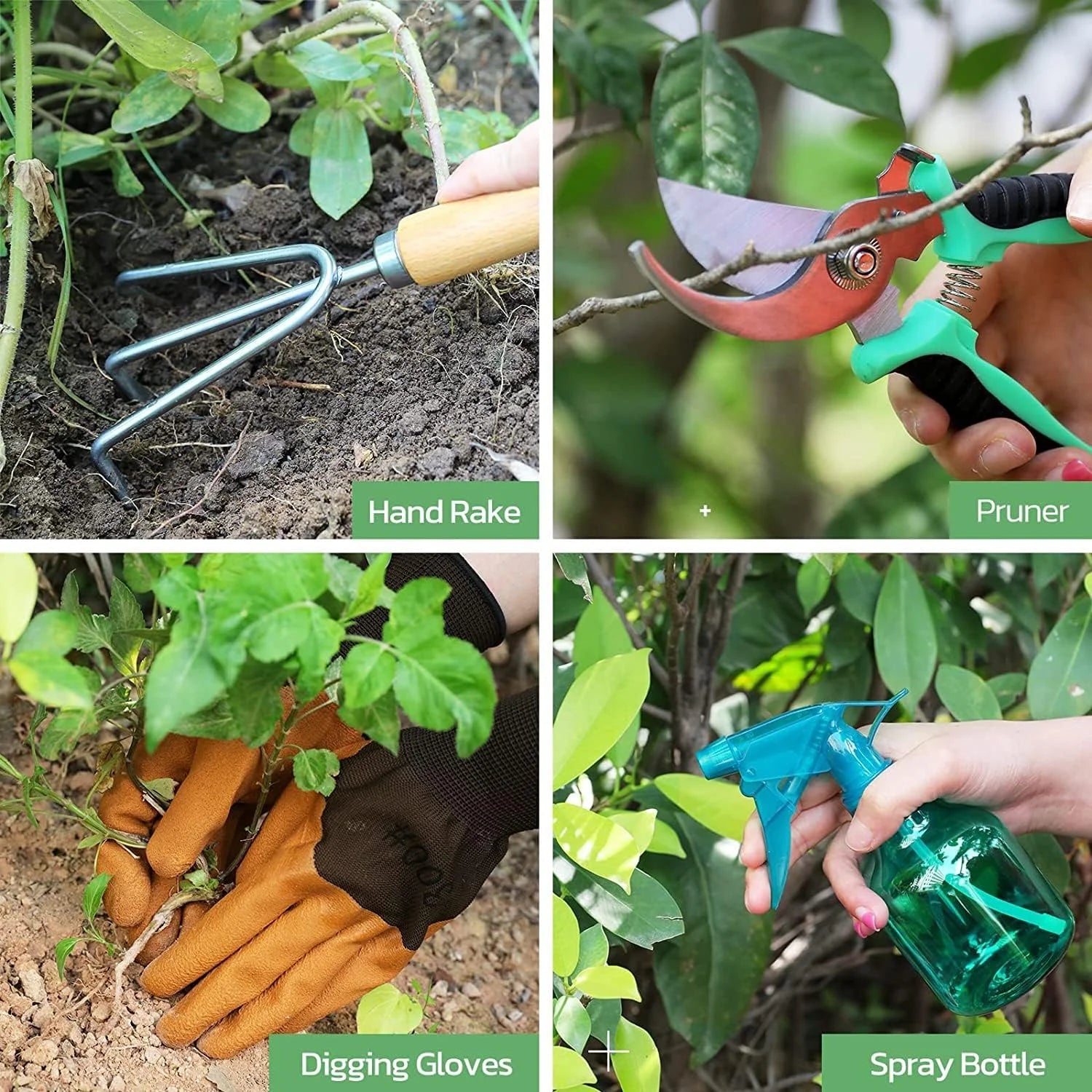 Hand Rake

Pruner

Digging Gloves

Spray Bottle