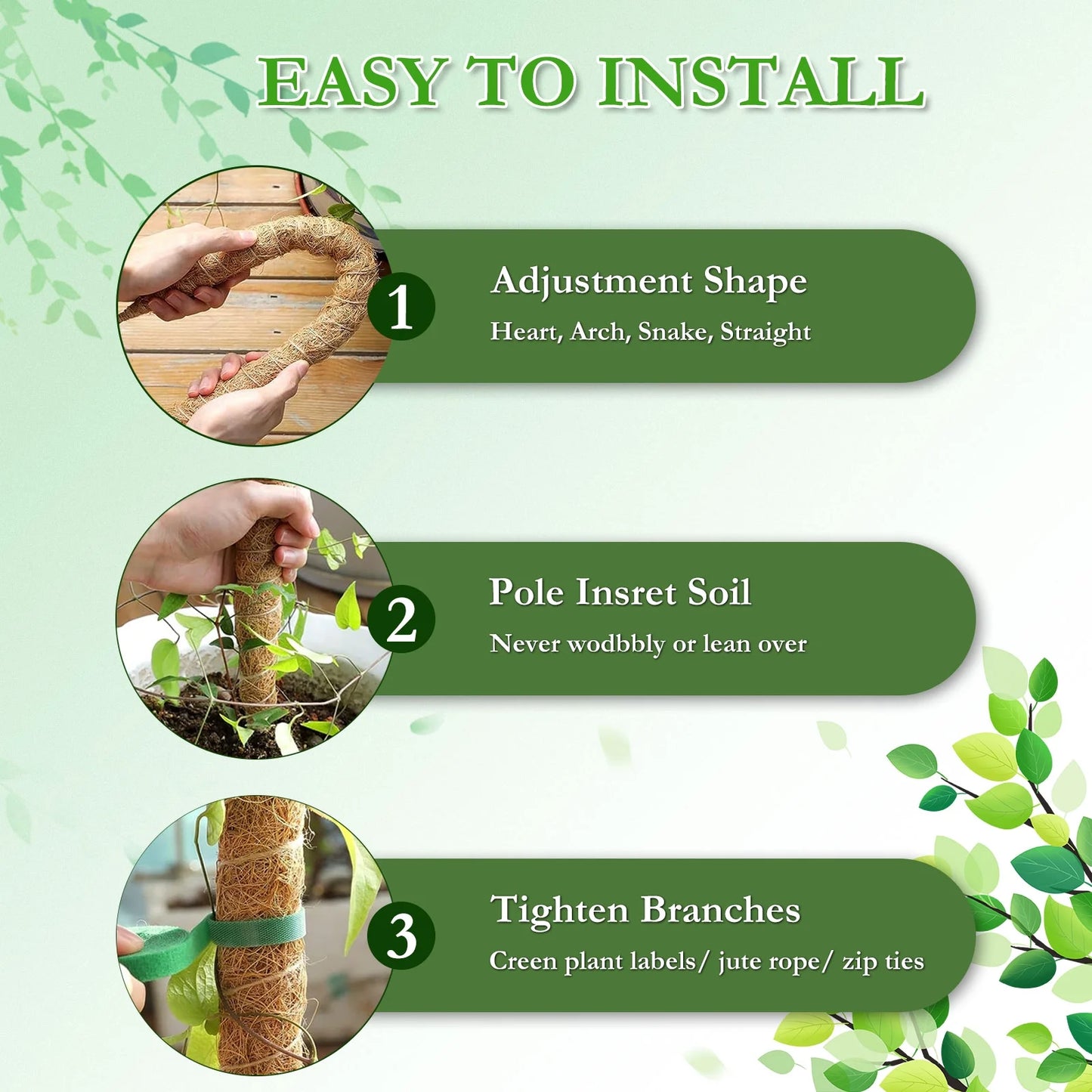 EASY TO INSTALL

1
Adjustment Shape
Heart, Arch, Snake, Straight

2
Pole Insret Soil
Never wodbbly or lean over

3
Tighten Branches
Creen plant labels/ jute rope/ zip ties